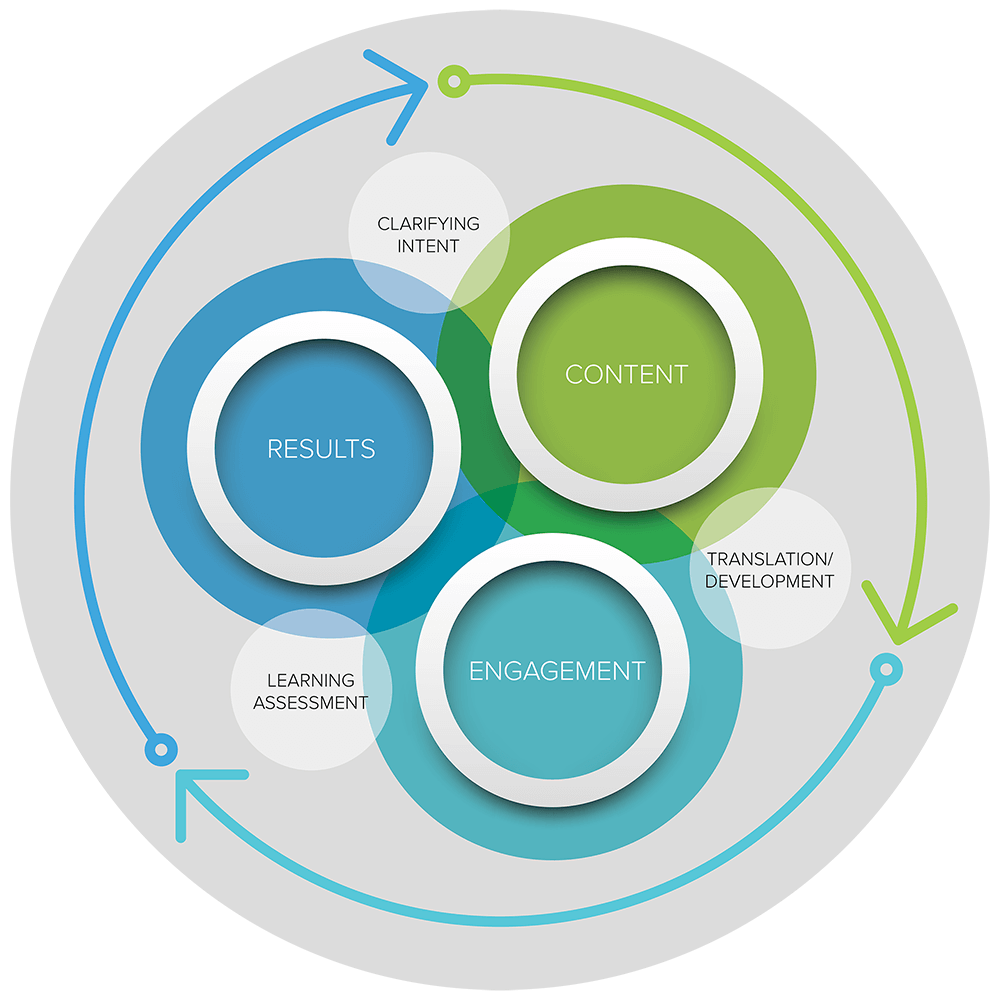 CLARIFYING INTENT

CONTENT

RESULTS

TRANSLATION/ DEVELOPMENT

ENGAGEMENT

LEARNING ASSESSMENT